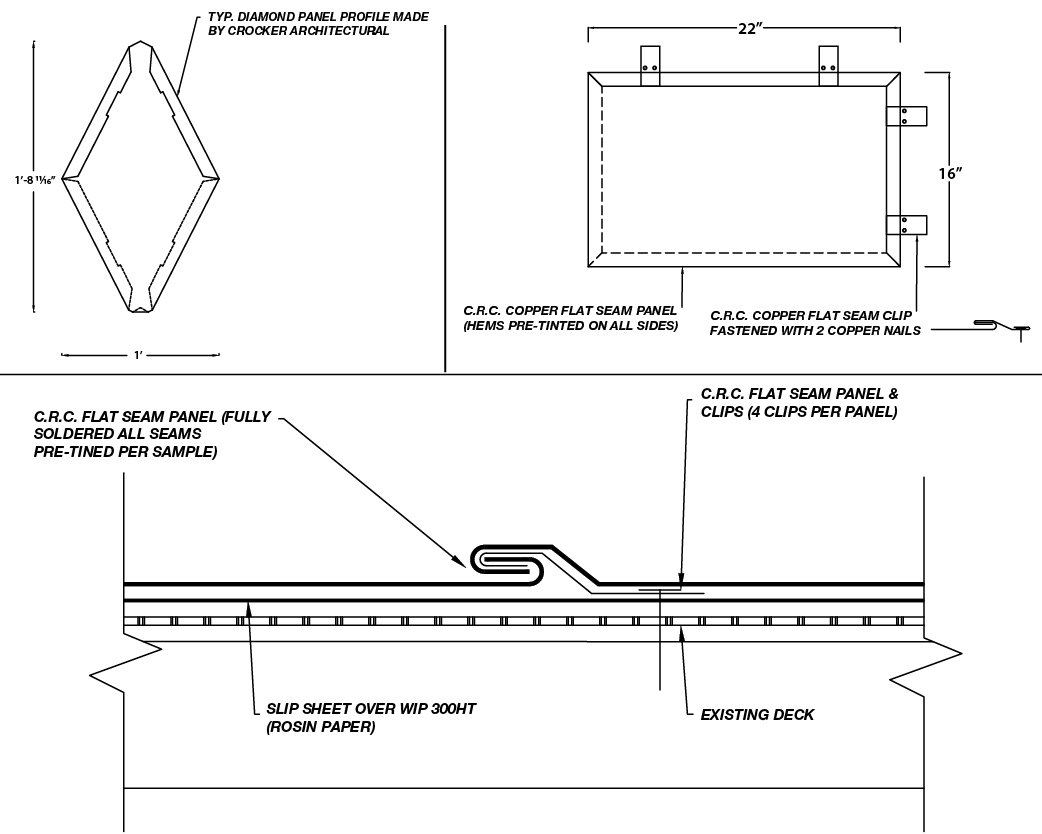 TYP. DIAMOND PANEL PROFILE MADE BY CROCKER ARCHITECTURAL

1'-8 $\frac{11}{16}$"

1'

22"

16"

C.R.C. COPPER FLAT SEAM PANEL (HEMS PRE-TINTED ON ALL SIDES)

C.R.C. COPPER FLAT SEAM CLIP FASTENED WITH 2 COPPER NAILS

C.R.C. FLAT SEAM PANEL (FULLY SOLDERED ALL SEAMS PRE-TINED PER SAMPLE)

C.R.C. FLAT SEAM PANEL & CLIPS (4 CLIPS PER PANEL)

SLIP SHEET OVER WIP 300HT (ROSIN PAPER)

EXISTING DECK